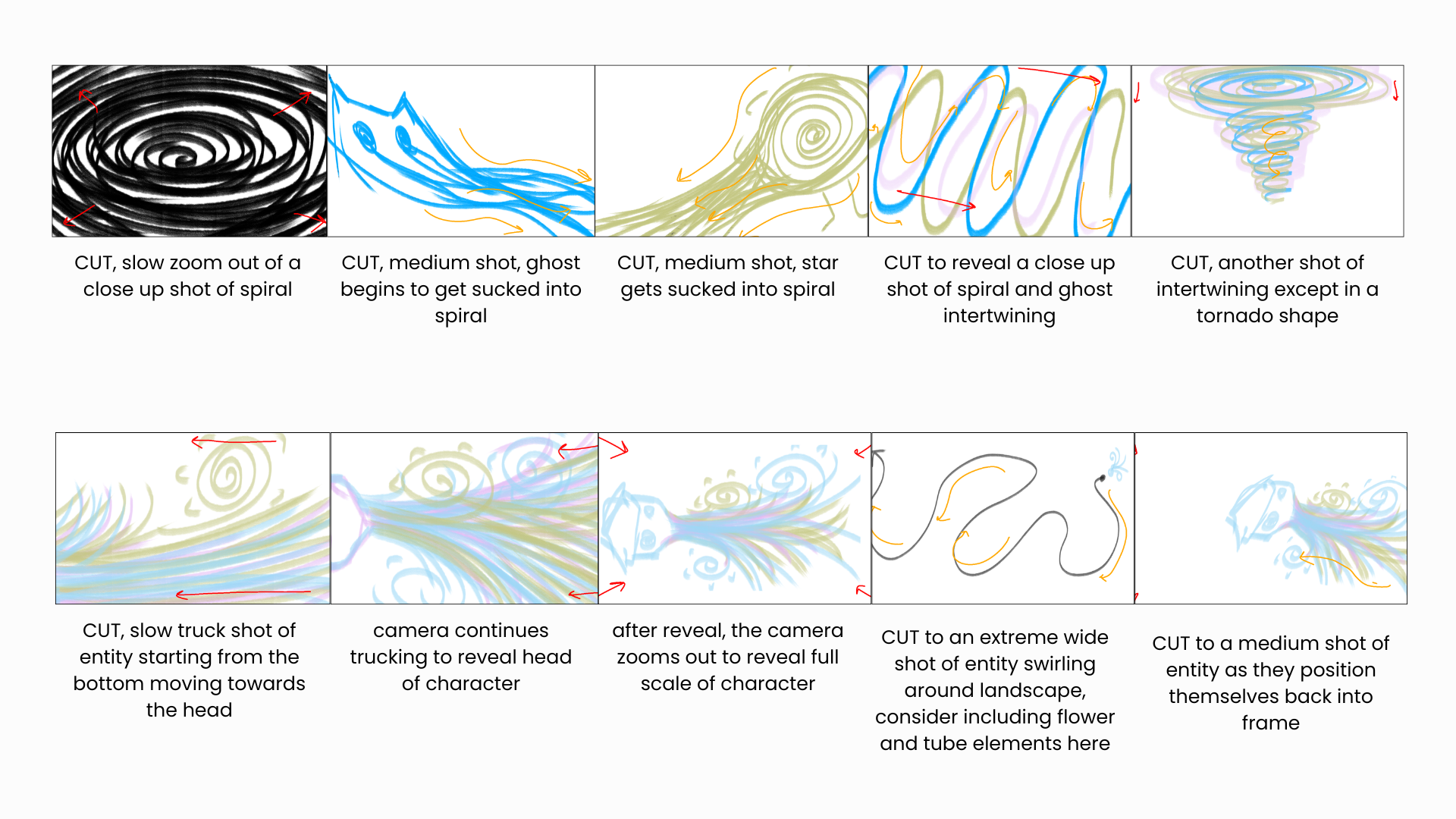 CUT, slow zoom out of a close up shot of spiral

CUT, medium shot, ghost begins to get sucked into spiral

CUT, medium shot, star gets sucked into spiral

CUT to reveal a close up shot of spiral and ghost intertwining

CUT, another shot of intertwining except in a tornado shape

CUT, slow truck shot of entity starting from the bottom moving towards the head

camera continues trucking to reveal head of character

after reveal, the camera zooms out to reveal full scale of character

CUT to an extreme wide shot of entity swirling around landscape, consider including flower and tube elements here

CUT to a medium shot of entity as they position themselves back into frame